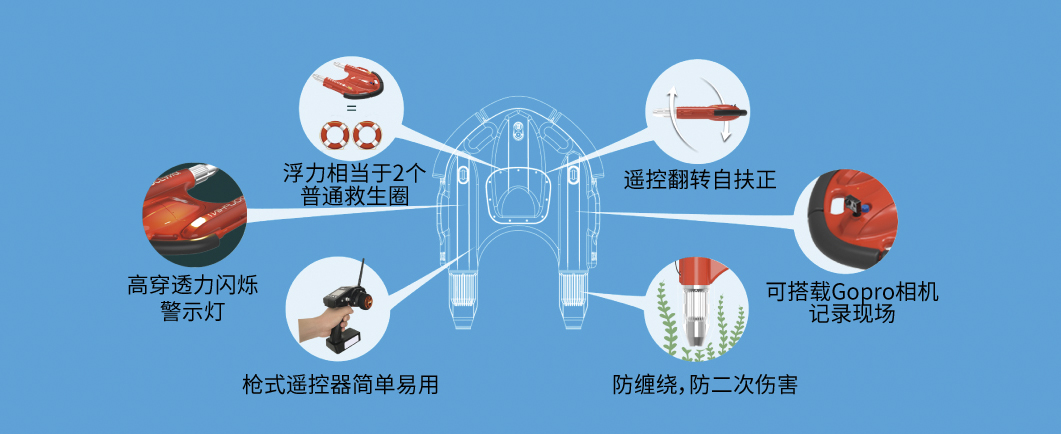 =

浮力相当于2个普通救生圈

遥控翻转自扶正

高穿透力闪烁警示灯

可搭载Gopro相机记录现场

枪式遥控器简单易用

防缠绕，防二次伤害